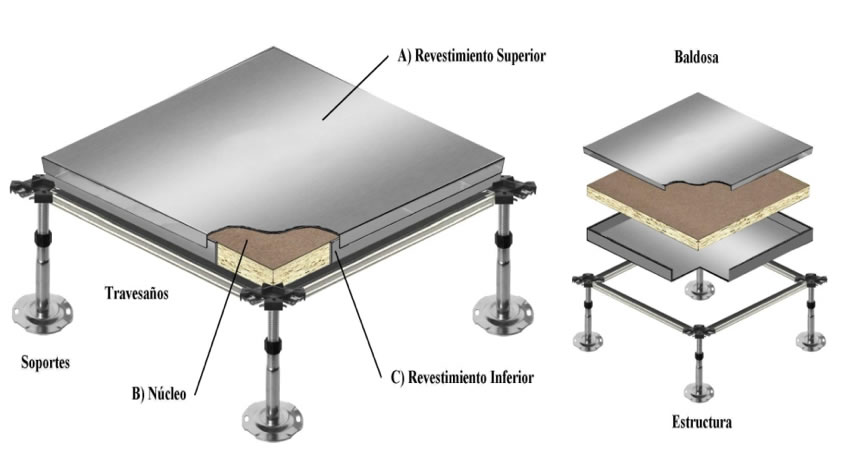 A) Revestimiento Superior

Baldosa

Travesaños

Soportes

B) Núcleo

C) Revestimiento Inferior

Estructura