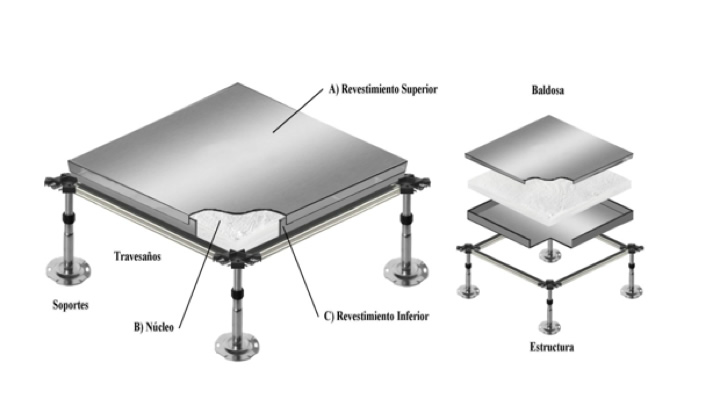 A) Revestimiento Superior

Baldosa

Travesaños

Soportes

B) Núcleo

C) Revestimiento Inferior

Estructura